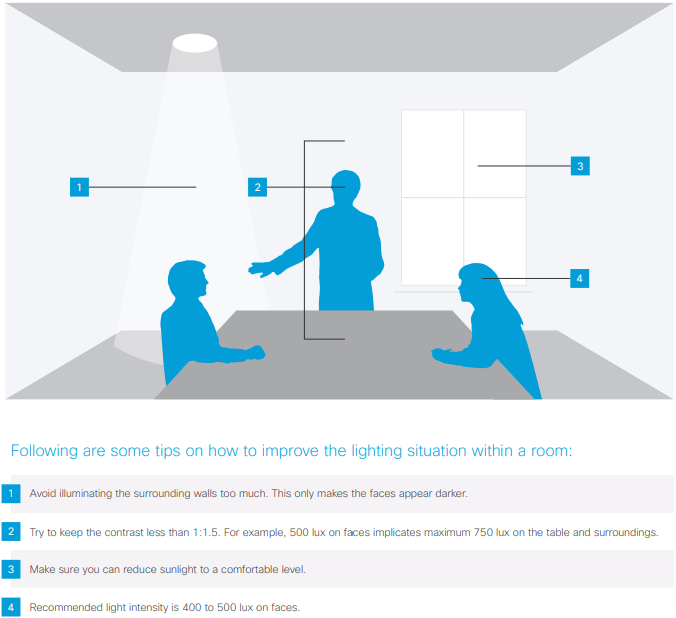 1

2

3

4

Following are some tips on how to improve the lighting situation within a room:

1 Avoid illuminating the surrounding walls too much. This only makes the faces appear darker.

2 Try to keep the contrast less than 1:1.5. For example, 500 lux on faces implicates maximum 750 lux on the table and surroundings.

3 Make sure you can reduce sunlight to a comfortable level.

4 Recommended light intensity is 400 to 500 lux on faces.